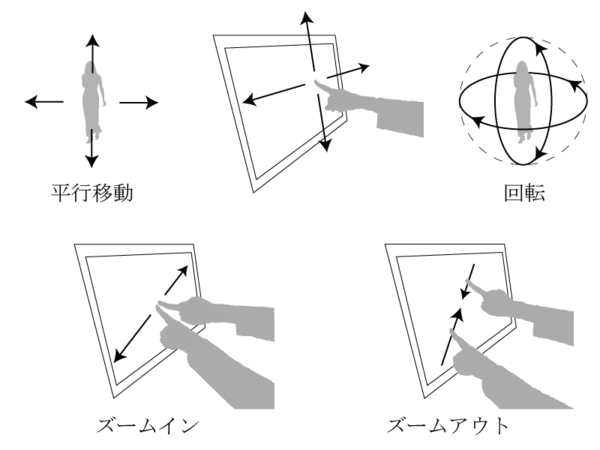 平行移動

回転

ズームイン

ズームアウト